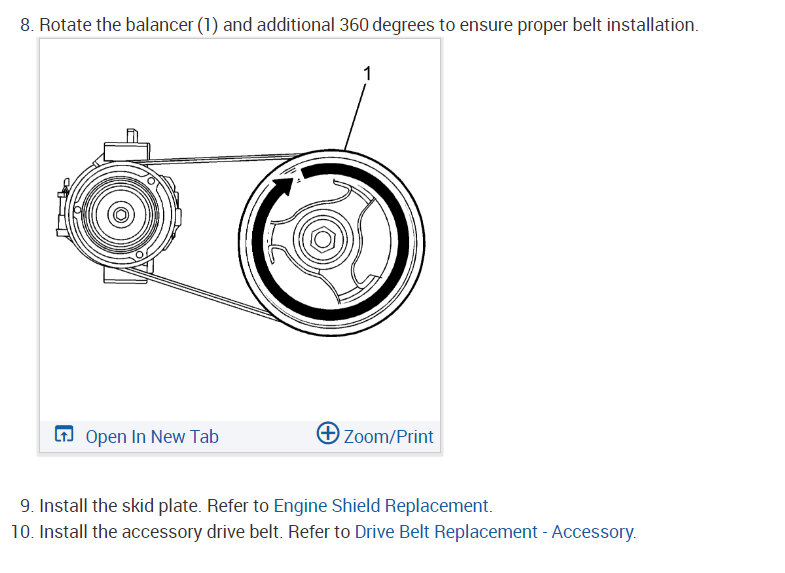 8. Rotate the balancer (1) and additional 360 degrees to ensure proper belt installation.

1

Open In New Tab

Zoom/Print

9. Install the skid plate. Refer to Engine Shield Replacement.
10. Install the accessory drive belt. Refer to Drive Belt Replacement - Accessory.