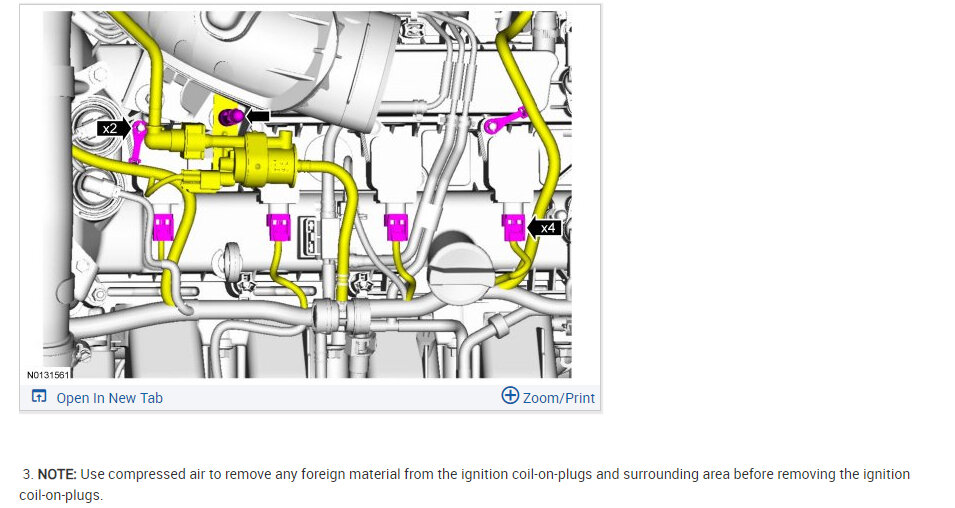 x2

x4

N0131561

Open In New Tab

Zoom/Print

3. **NOTE:** Use compressed air to remove any foreign material from the ignition coil-on-plugs and surrounding area before removing the ignition coil-on-plugs.