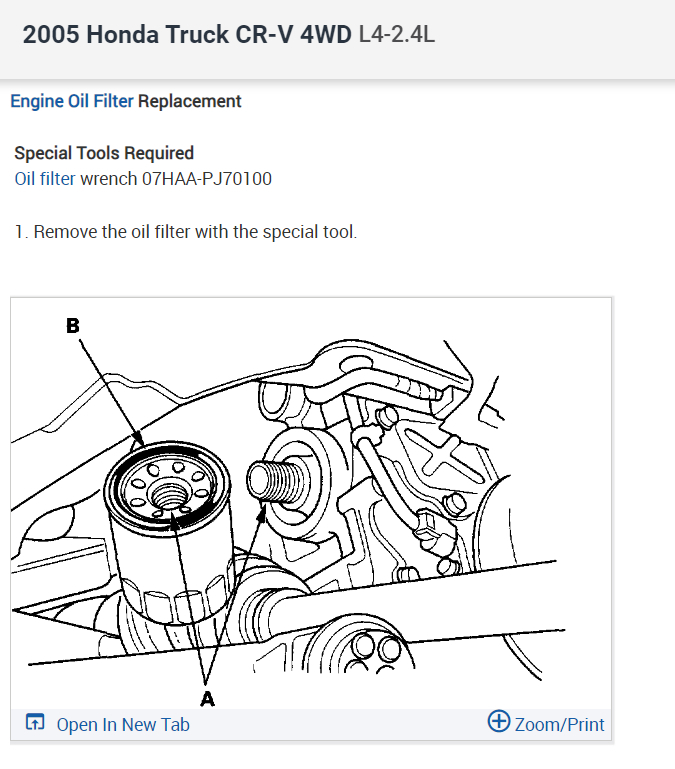 2005 Honda Truck CR-V 4WD L4-2.4L

Engine Oil Filter Replacement

Special Tools Required
Oil filter wrench 07HAA-PJ70100

1. Remove the oil filter with the special tool.

B

A

Open In New Tab

Zoom/Print