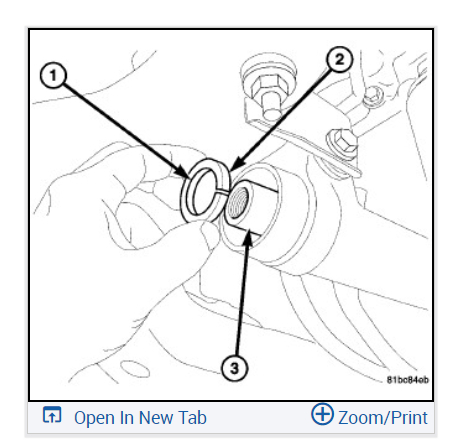 1
2
3
81bc84eb

Open In New Tab
Zoom/Print