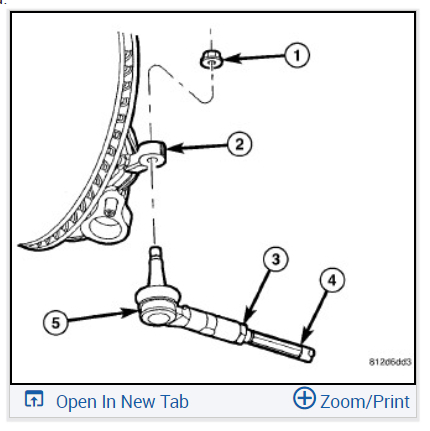 1
2
3
4
5
812d6dd3
Open In New Tab
Zoom/Print