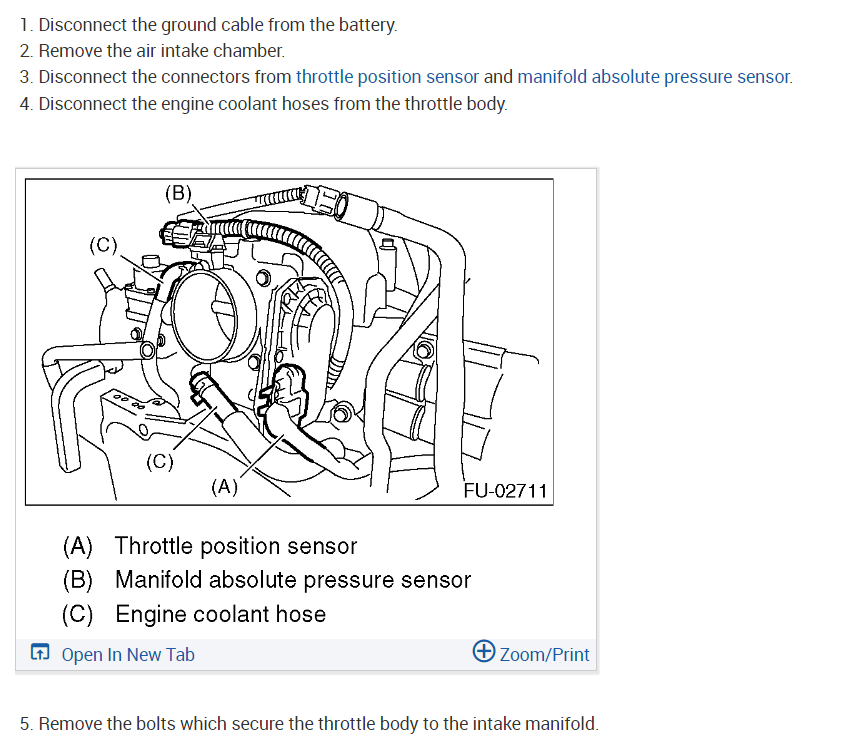 1. Disconnect the ground cable from the battery.
2. Remove the air intake chamber.
3. Disconnect the connectors from throttle position sensor and manifold absolute pressure sensor.
4. Disconnect the engine coolant hoses from the throttle body.

(B)
(C)
(C)
(A)
FU-02711

(A) Throttle position sensor
(B) Manifold absolute pressure sensor
(C) Engine coolant hose

Open In New Tab
Zoom/Print

5. Remove the bolts which secure the throttle body to the intake manifold.