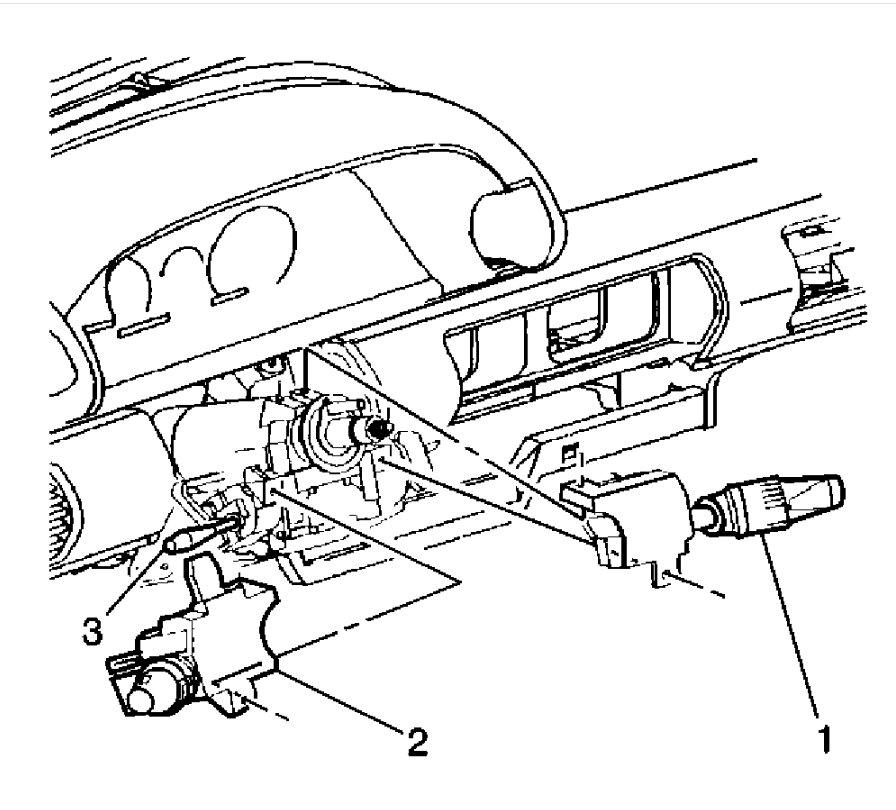 3
2
1