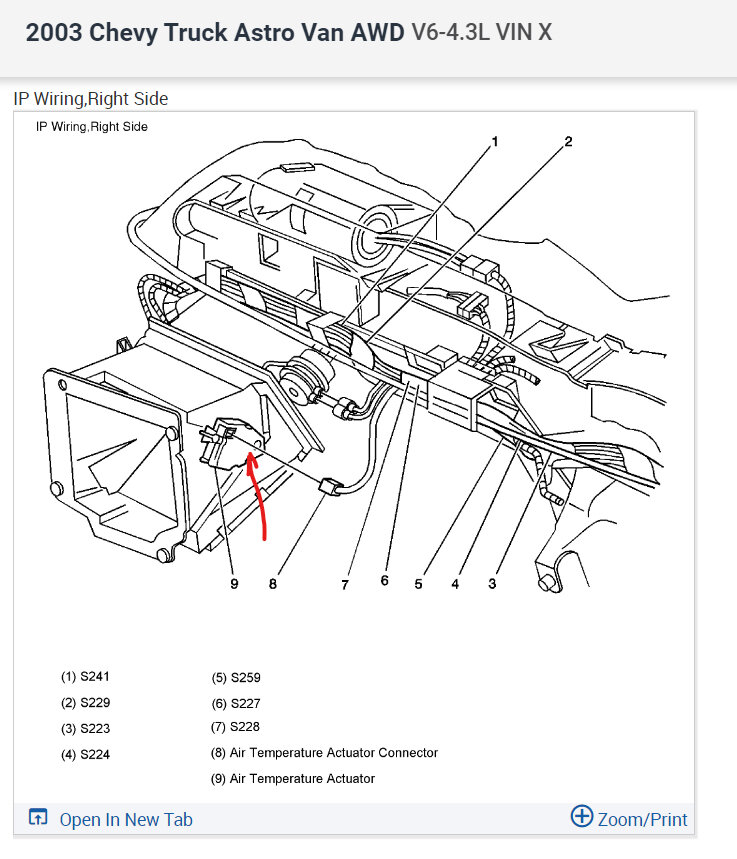 2003 Chevy Truck Astro Van AWD V6-4.3L VIN X

IP Wiring,Right Side

IP Wiring,Right Side

1
2
9
8
7
6
5
4
3

(1) S241
(2) S229
(3) S223
(4) S224

(5) S259
(6) S227
(7) S228
(8) Air Temperature Actuator Connector
(9) Air Temperature Actuator

Open In New Tab
Zoom/Print