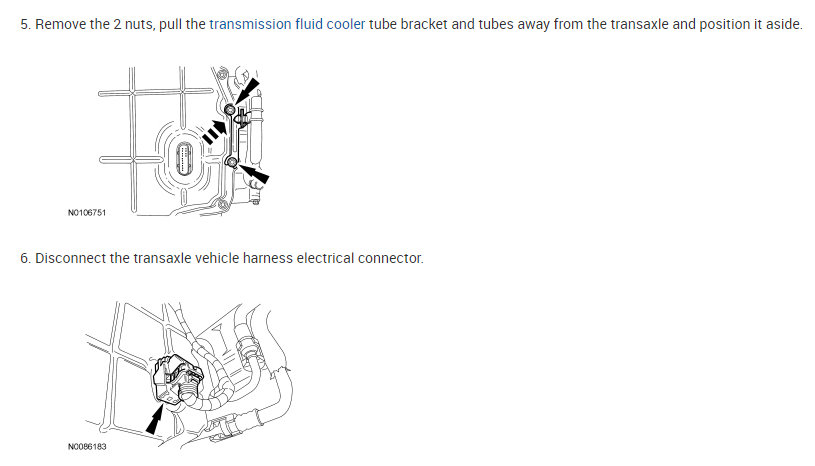 5. Remove the 2 nuts, pull the transmission fluid cooler tube bracket and tubes away from the transaxle and position it aside.

N0106751

6. Disconnect the transaxle vehicle harness electrical connector.

N0086183