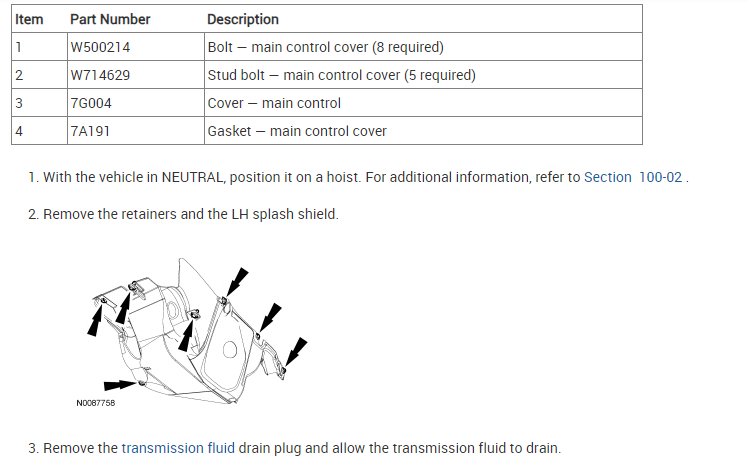 | Item | Part Number | Description |
|---|---|---|
| 1 | W500214 | Bolt — main control cover (8 required) |
| 2 | W714629 | Stud bolt — main control cover (5 required) |
| 3 | 7G004 | Cover — main control |
| 4 | 7A191 | Gasket — main control cover |

1. With the vehicle in NEUTRAL, position it on a hoist. For additional information, refer to Section 100-02 .

2. Remove the retainers and the LH splash shield.

N0087758

3. Remove the transmission fluid drain plug and allow the transmission fluid to drain.