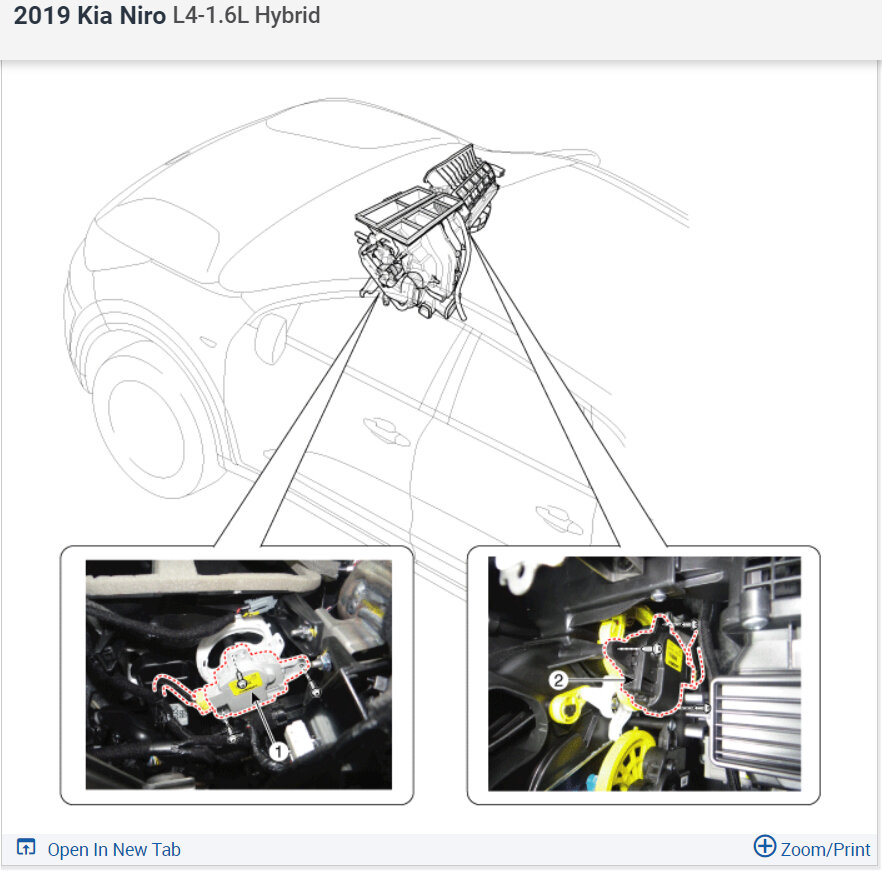 2019 Kia Niro L4-1.6L Hybrid

1

2

Open In New Tab

Zoom/Print