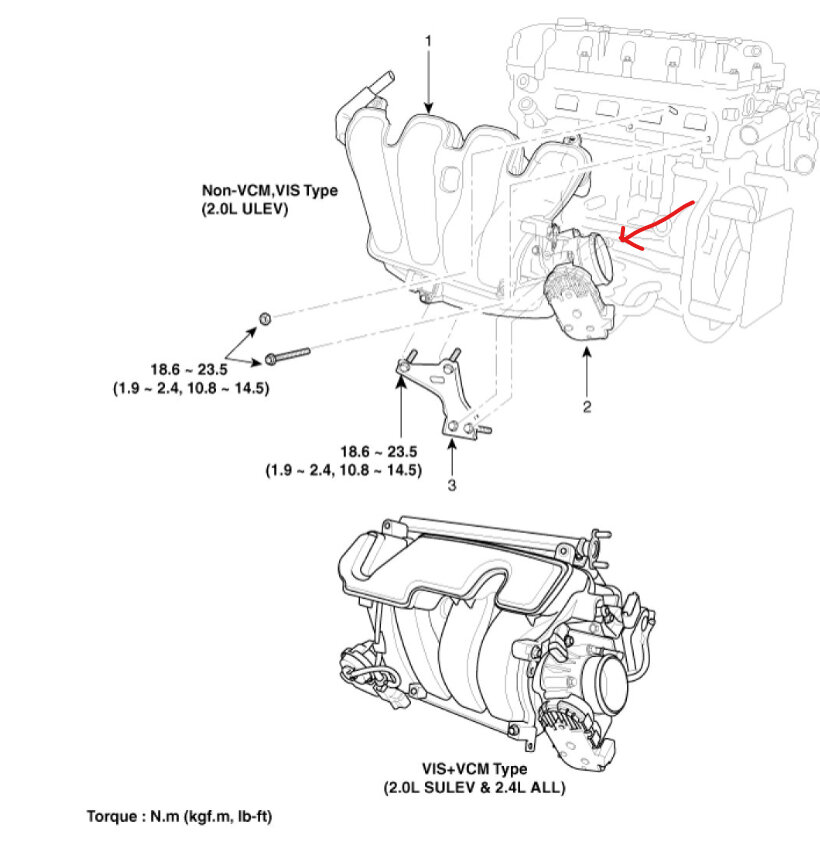 1

Non-VCM,VIS Type
(2.0L ULEV)

18.6 ~ 23.5
(1.9 ~ 2.4, 10.8 ~ 14.5)

2

18.6 ~ 23.5
(1.9 ~ 2.4, 10.8 ~ 14.5)

3

VIS+VCM Type
(2.0L SULEV & 2.4L ALL)

Torque : N.m (kgf.m, lb-ft)