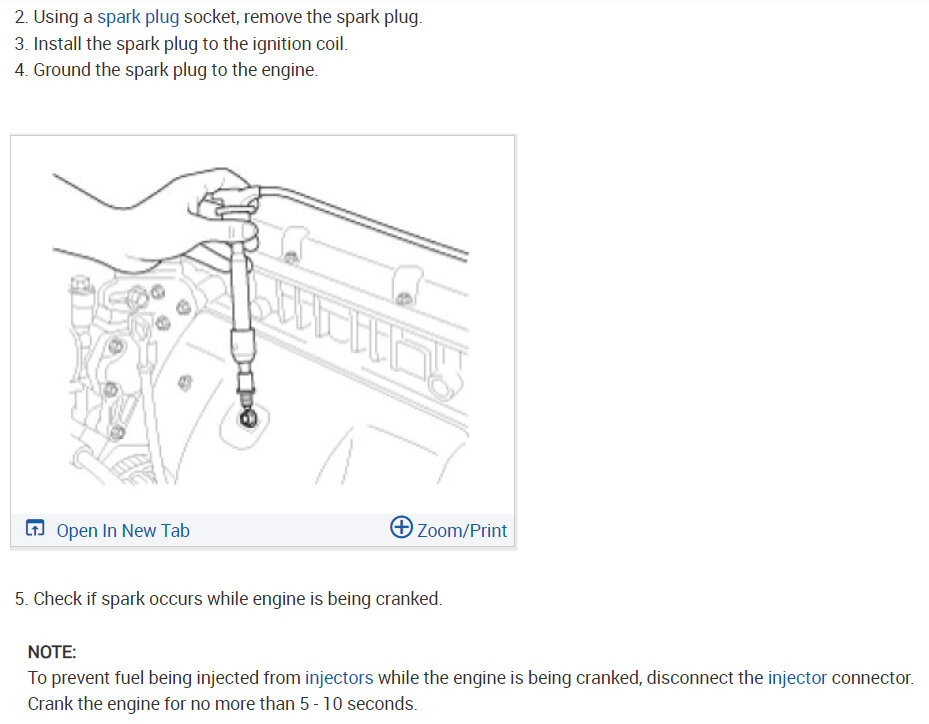 2. Using a spark plug socket, remove the spark plug.
3. Install the spark plug to the ignition coil.
4. Ground the spark plug to the engine.

Open In New Tab

Zoom/Print

5. Check if spark occurs while engine is being cranked.

NOTE:
To prevent fuel being injected from injectors while the engine is being cranked, disconnect the injector connector. Crank the engine for no more than 5 - 10 seconds.