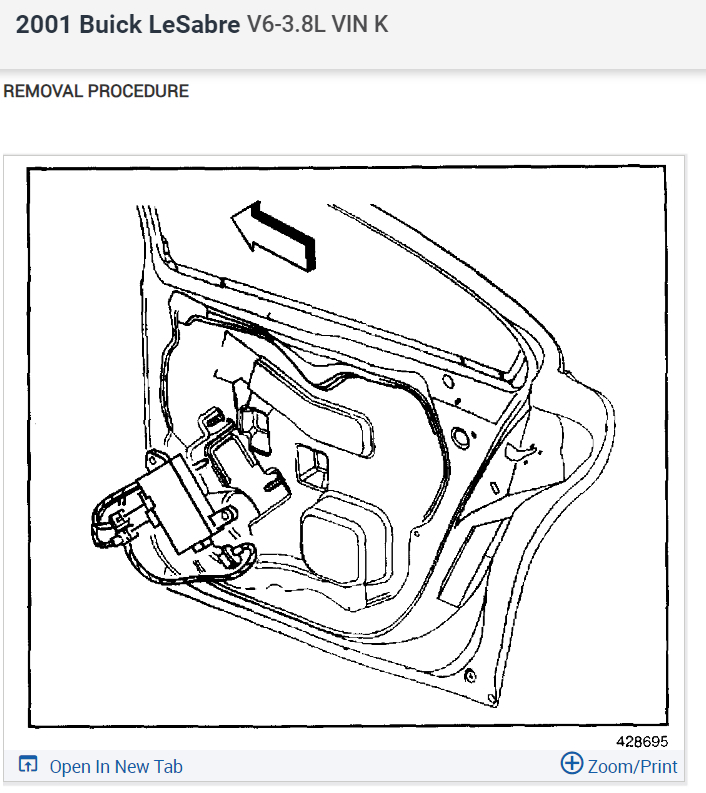 2001 Buick LeSabre V6-3.8L VIN K

REMOVAL PROCEDURE

428695

Open In New Tab

Zoom/Print