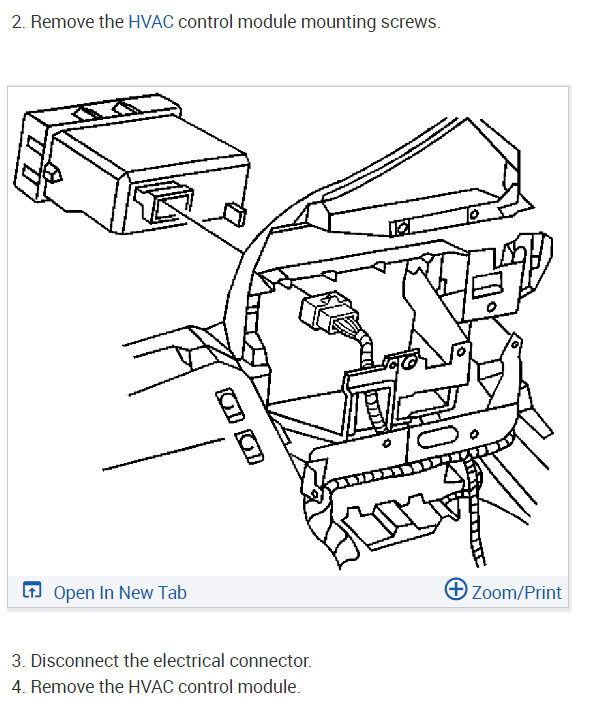 2. Remove the HVAC control module mounting screws.

Open In New Tab

Zoom/Print

3. Disconnect the electrical connector.
4. Remove the HVAC control module.