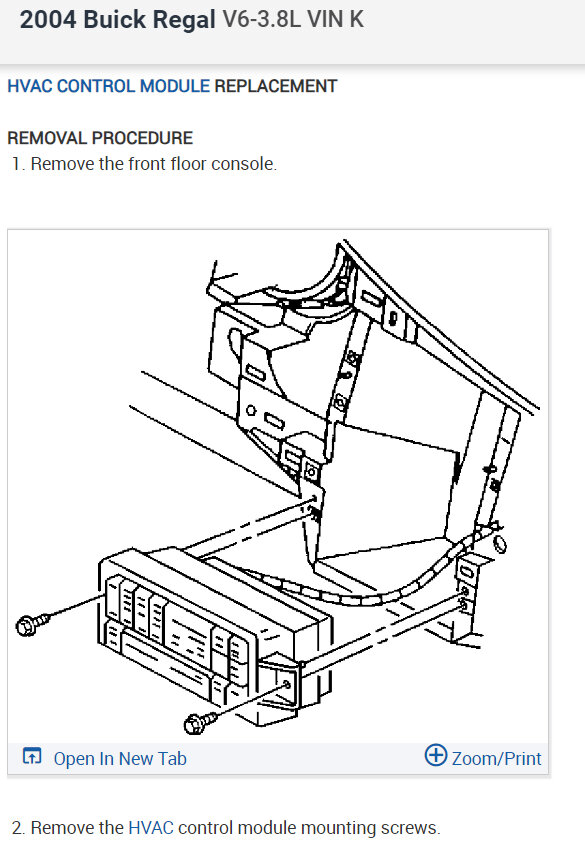 2004 Buick Regal V6-3.8L VIN K

HVAC CONTROL MODULE REPLACEMENT

REMOVAL PROCEDURE
1. Remove the front floor console.

Open In New Tab

Zoom/Print

2. Remove the HVAC control module mounting screws.