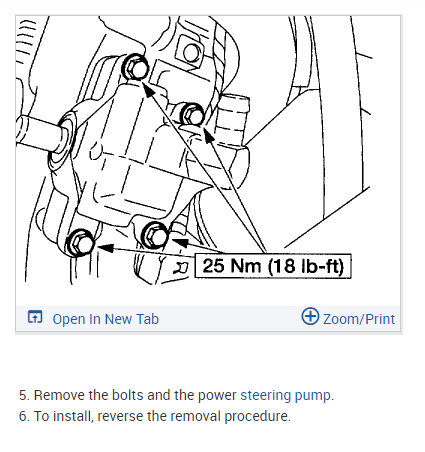 25 Nm (18 lb-ft)

Open In New Tab

Zoom/Print

5. Remove the bolts and the power steering pump.

6. To install, reverse the removal procedure.