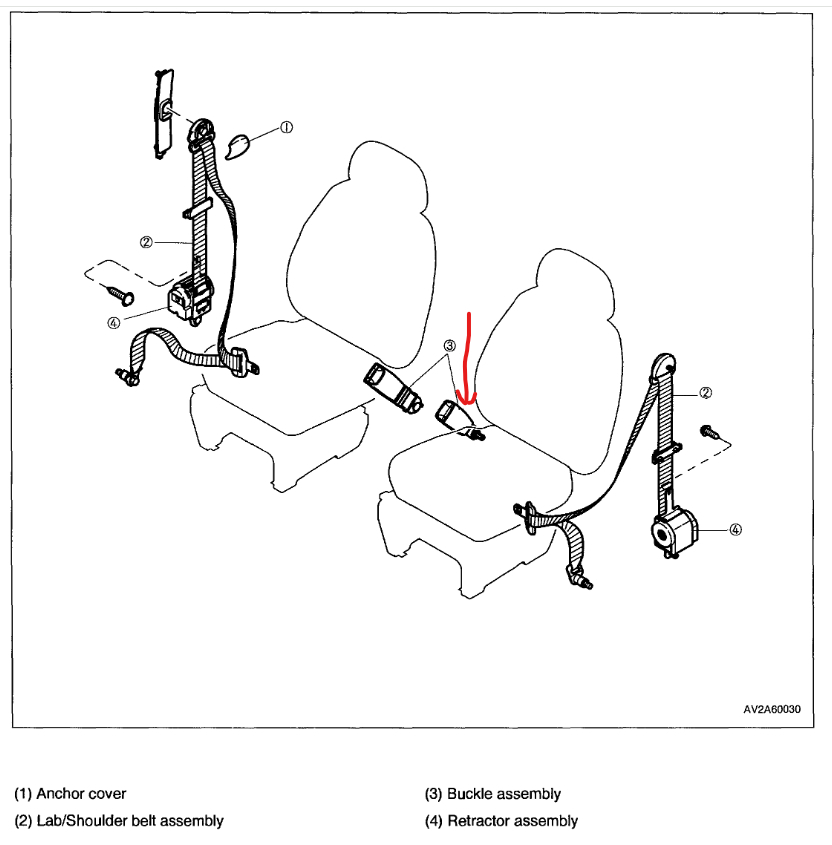 ①

②

④

③

②

④

AV2A60030

(1) Anchor cover

(2) Lab/Shoulder belt assembly

(3) Buckle assembly

(4) Retractor assembly