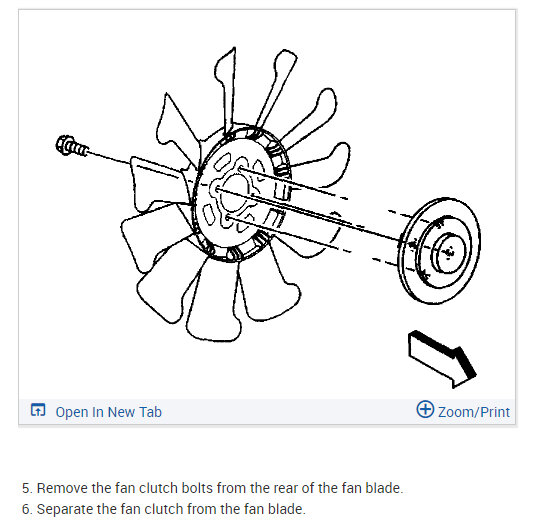 Open In New Tab

Zoom/Print

5. Remove the fan clutch bolts from the rear of the fan blade.
6. Separate the fan clutch from the fan blade.