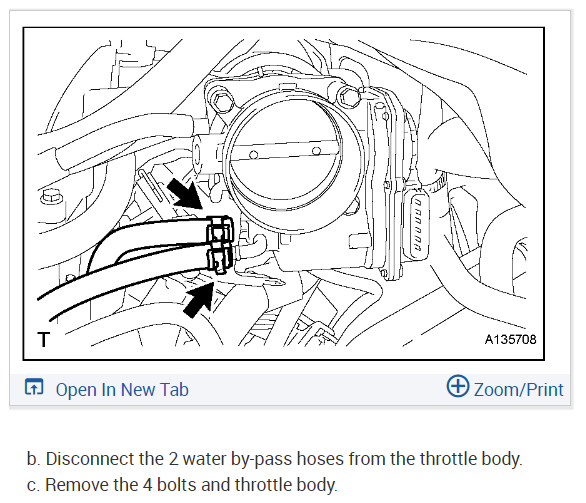 T

A135708

Open In New Tab

Zoom/Print

b. Disconnect the 2 water by-pass hoses from the throttle body.

c. Remove the 4 bolts and throttle body.