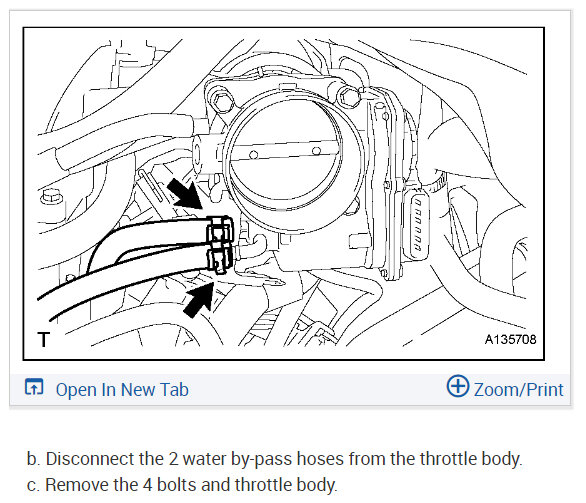 T

A135708

Open In New Tab

Zoom/Print

b. Disconnect the 2 water by-pass hoses from the throttle body.
c. Remove the 4 bolts and throttle body.