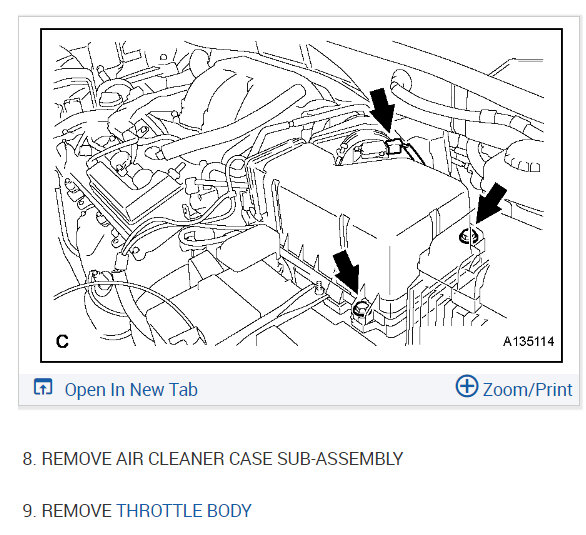 C

A135114

Open In New Tab

Zoom/Print

8. REMOVE AIR CLEANER CASE SUB-ASSEMBLY

9. REMOVE THROTTLE BODY