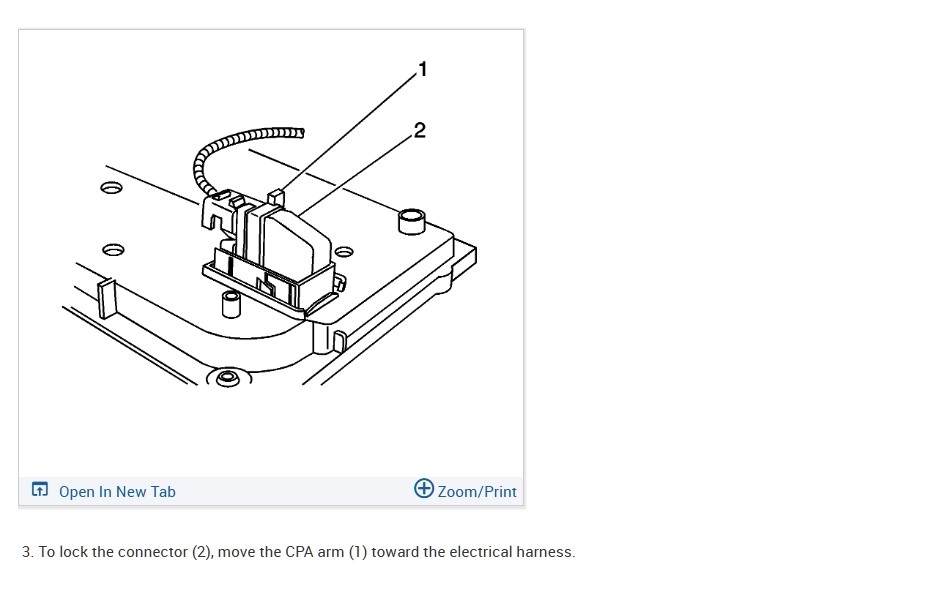 1
2

Open In New Tab
Zoom/Print

3. To lock the connector (2), move the CPA arm (1) toward the electrical harness.