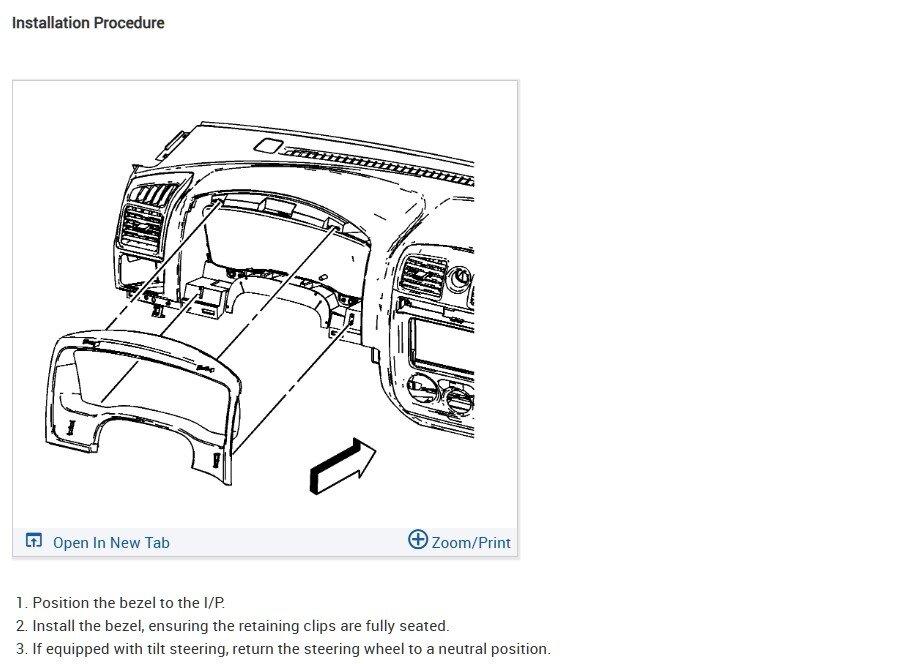 Installation Procedure

Open In New Tab

Zoom/Print

1. Position the bezel to the I/P.
2. Install the bezel, ensuring the retaining clips are fully seated.
3. If equipped with tilt steering, return the steering wheel to a neutral position.