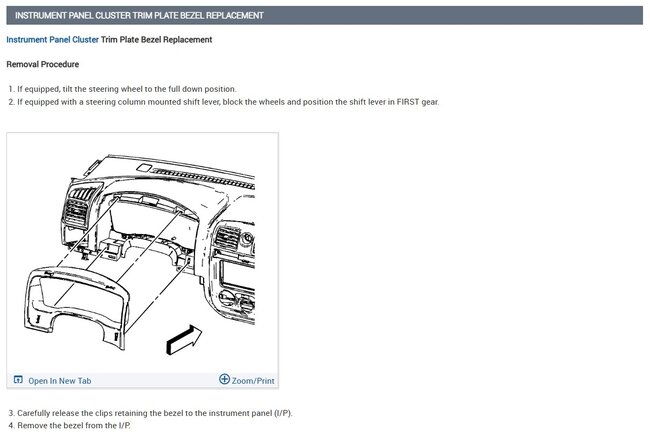 INSTRUMENT PANEL CLUSTER TRIM PLATE BEZEL REPLACEMENT

Instrument Panel Cluster Trim Plate Bezel Replacement

Removal Procedure

1. If equipped, tilt the steering wheel to the full down position.
2. If equipped with a steering column mounted shift lever, block the wheels and position the shift lever in FIRST gear.

Open In New Tab

Zoom/Print

3. Carefully release the clips retaining the bezel to the instrument panel (I/P).
4. Remove the bezel from the I/P.