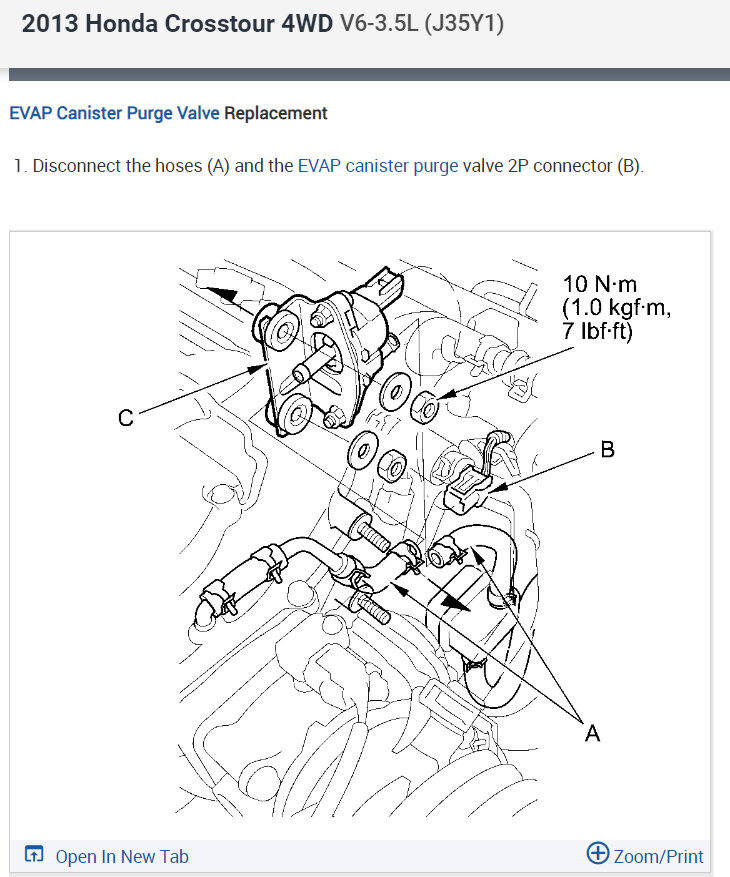 2013 Honda Crosstour 4WD V6-3.5L (J35Y1)

EVAP Canister Purge Valve Replacement

1. Disconnect the hoses (A) and the EVAP canister purge valve 2P connector (B).

10 N·m
(1.0 kgf·m,
7 lbf·ft)

C

B

A

Open In New Tab

Zoom/Print