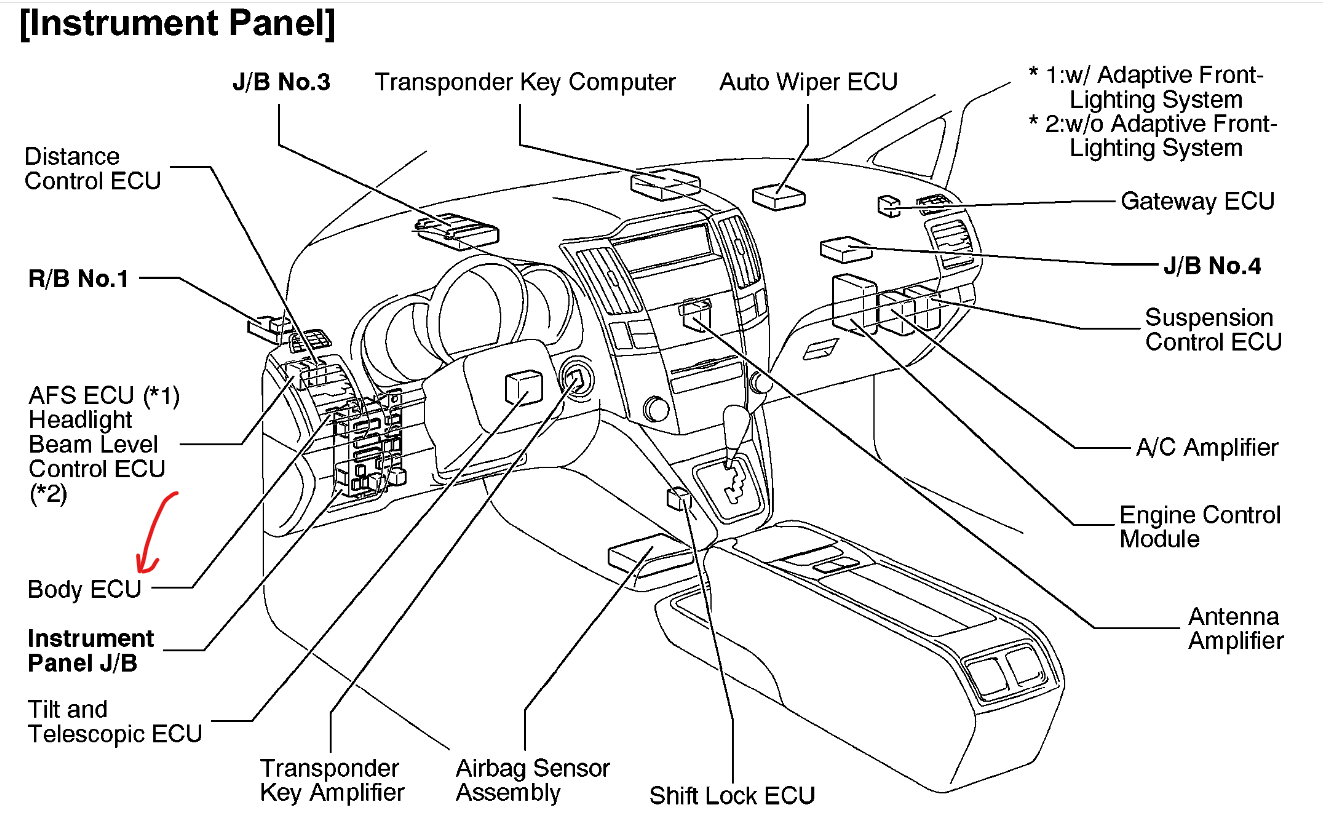 [Instrument Panel]

J/B No.3

Transponder Key Computer

Auto Wiper ECU

* 1:w/ Adaptive Front-Lighting System
* 2:w/o Adaptive Front-Lighting System

Distance Control ECU

Gateway ECU

R/B No.1

J/B No.4

Suspension Control ECU

AFS ECU (*1) Headlight Beam Level Control ECU (*2)

A/C Amplifier

Engine Control Module

Body ECU

Instrument Panel J/B

Antenna Amplifier

Tilt and Telescopic ECU

Transponder Key Amplifier

Airbag Sensor Assembly

Shift Lock ECU