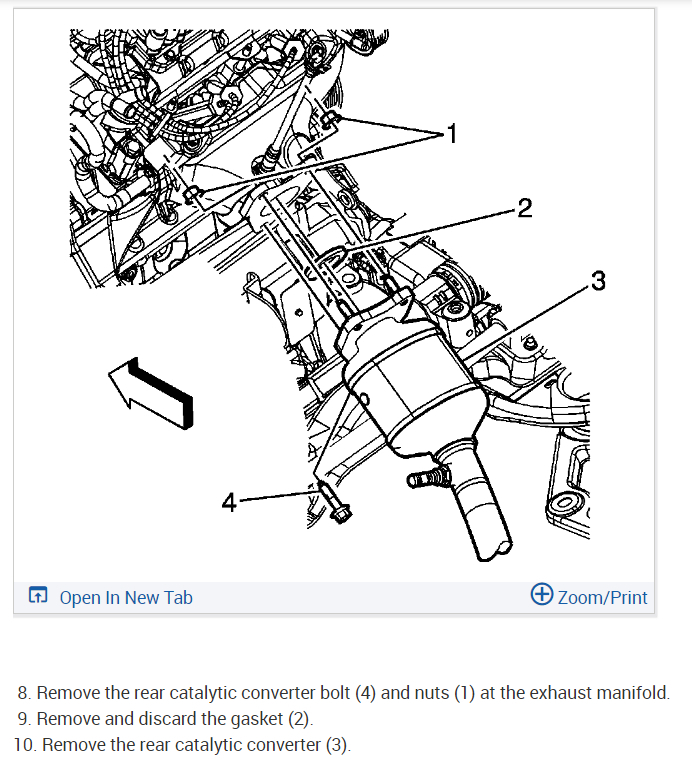 1
2
3
4

Open In New Tab
Zoom/Print

8. Remove the rear catalytic converter bolt (4) and nuts (1) at the exhaust manifold.
9. Remove and discard the gasket (2).
10. Remove the rear catalytic converter (3).