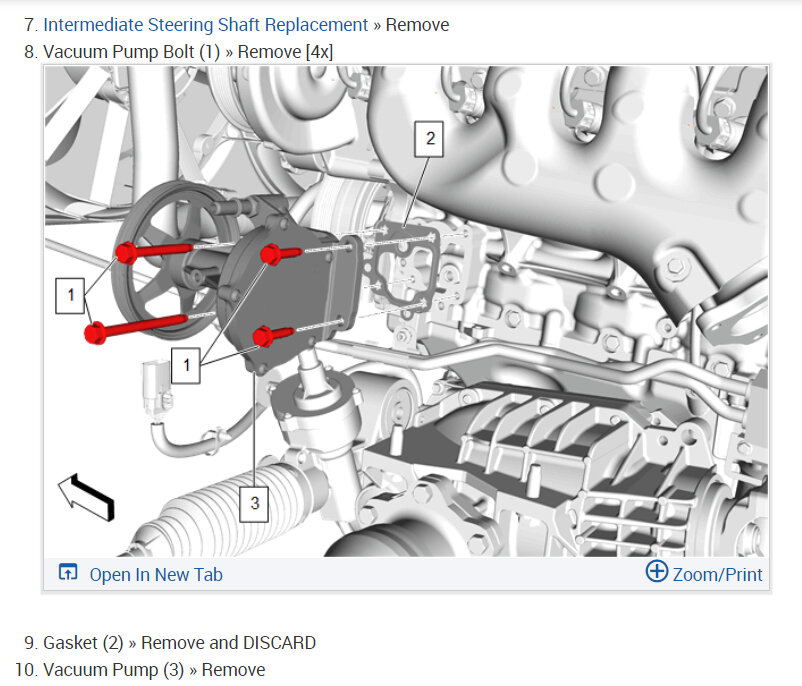 7. Intermediate Steering Shaft Replacement » Remove
8. Vacuum Pump Bolt (1) » Remove [4x]

2
1
1
3

Open In New Tab
Zoom/Print

9. Gasket (2) » Remove and DISCARD
10. Vacuum Pump (3) » Remove