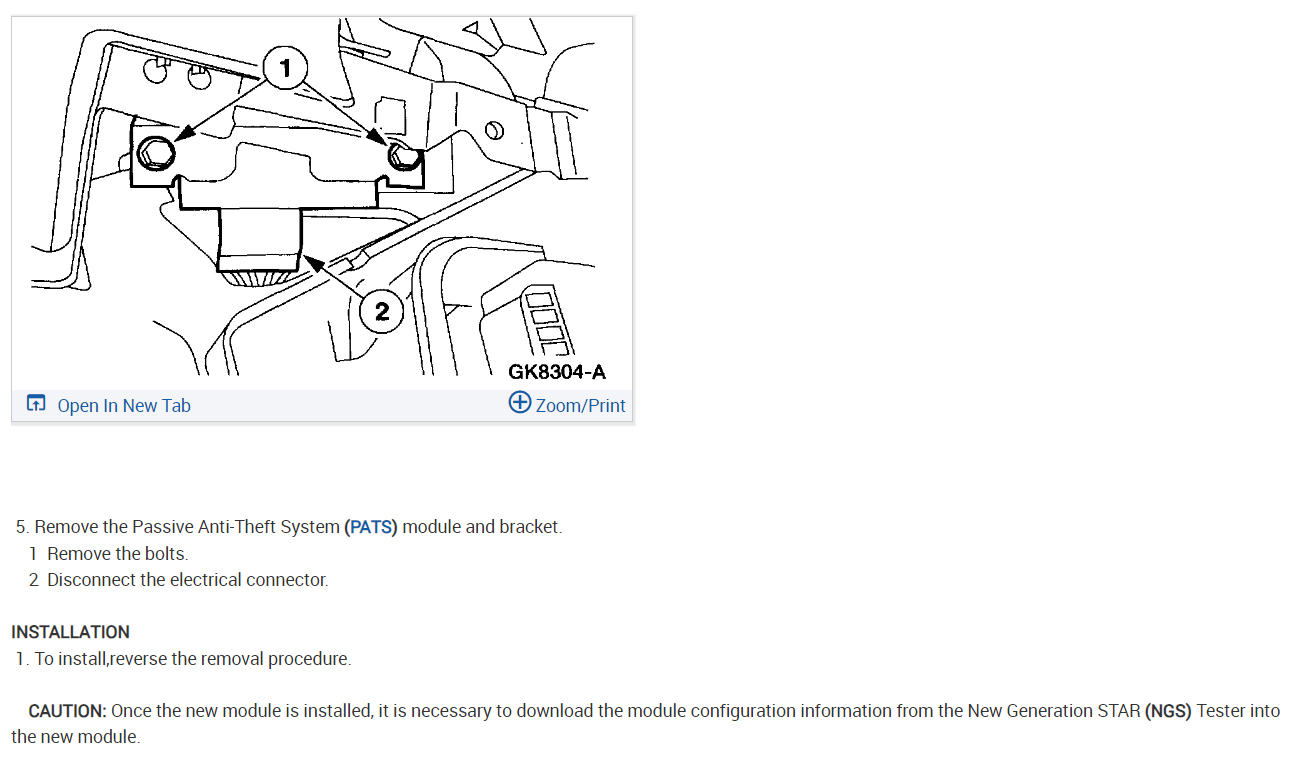 1
2
GK8304-A
Open In New Tab
Zoom/Print

5. Remove the Passive Anti-Theft System (PATS) module and bracket.
1 Remove the bolts.
2 Disconnect the electrical connector.

INSTALLATION
1. To install,reverse the removal procedure.

CAUTION: Once the new module is installed, it is necessary to download the module configuration information from the New Generation STAR (NGS) Tester into the new module.