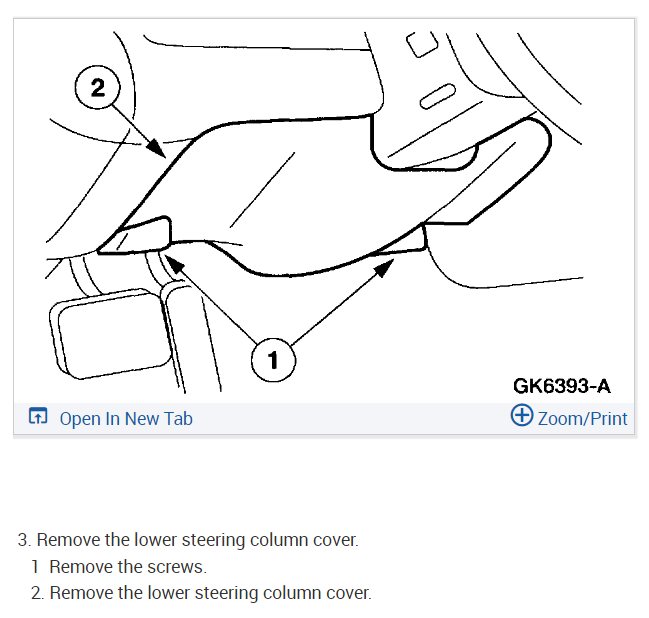 2

1

GK6393-A

Open In New Tab

Zoom/Print

3. Remove the lower steering column cover.

1 Remove the screws.

2. Remove the lower steering column cover.