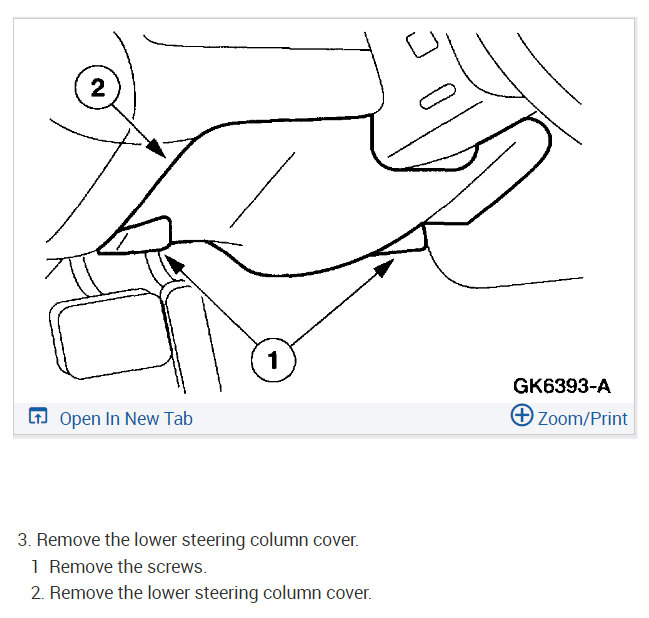 2

1

GK6393-A

Open In New Tab

Zoom/Print

3. Remove the lower steering column cover.

1 Remove the screws.

2. Remove the lower steering column cover.