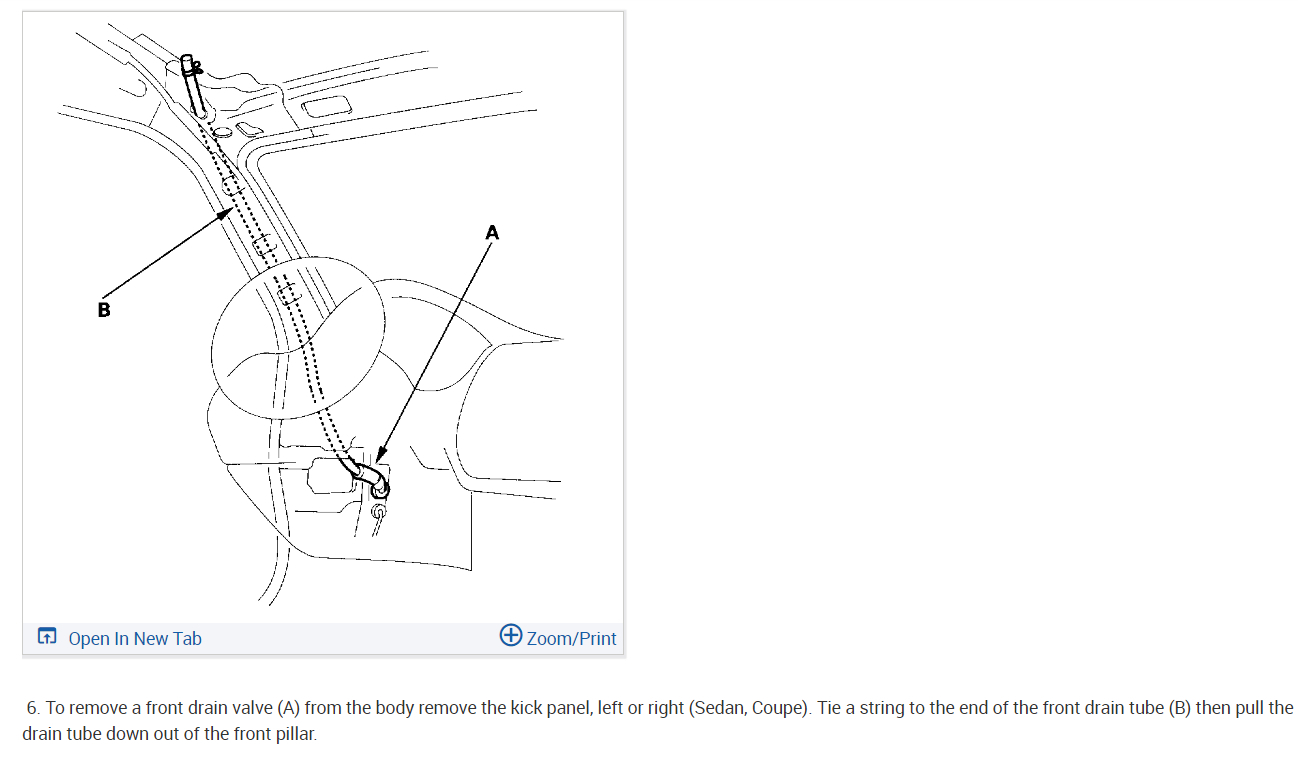 A

B

Open In New Tab

Zoom/Print

6. To remove a front drain valve (A) from the body remove the kick panel, left or right (Sedan, Coupe). Tie a string to the end of the front drain tube (B) then pull the drain tube down out of the front pillar.