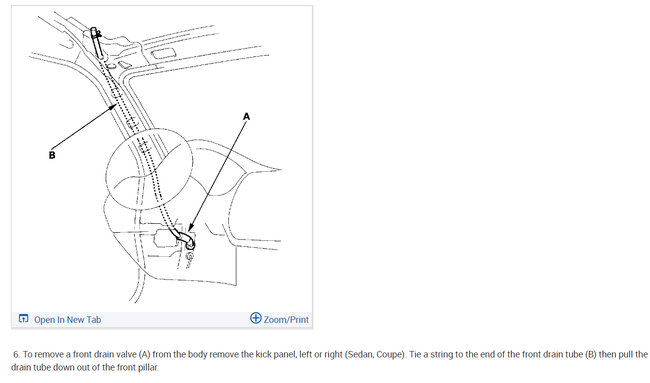 A

B

Open In New Tab

Zoom/Print

6. To remove a front drain valve (A) from the body remove the kick panel, left or right (Sedan, Coupe). Tie a string to the end of the front drain tube (B) then pull the drain tube down out of the front pillar.