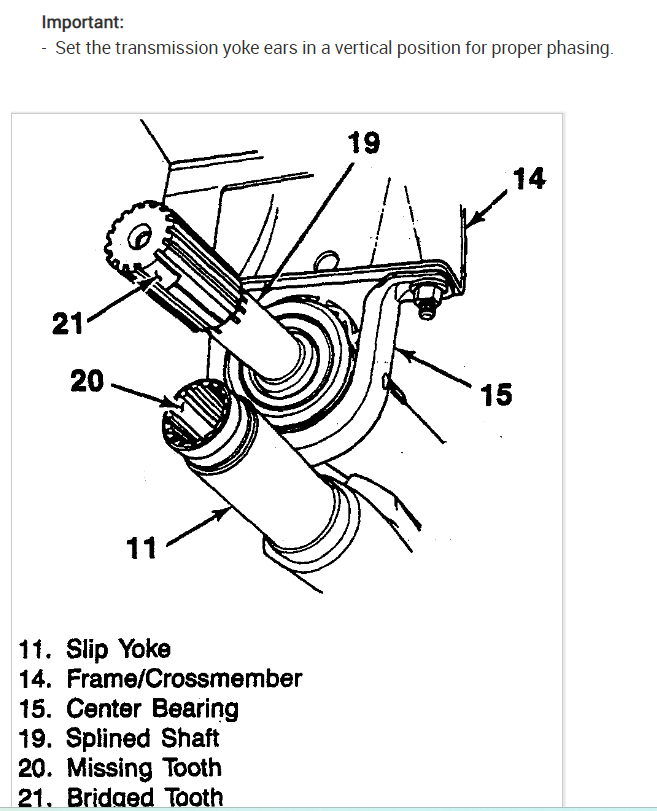 Important:
- Set the transmission yoke ears in a vertical position for proper phasing.

19
14
21
20
15
11

11. Slip Yoke
14. Frame/Crossmember
15. Center Bearing
19. Splined Shaft
20. Missing Tooth
21. Bridged Tooth