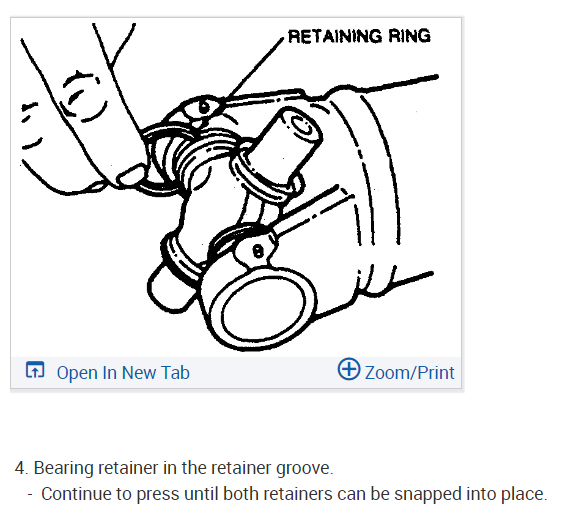 RETAINING RING

Open In New Tab

Zoom/Print

4. Bearing retainer in the retainer groove.

- Continue to press until both retainers can be snapped into place.