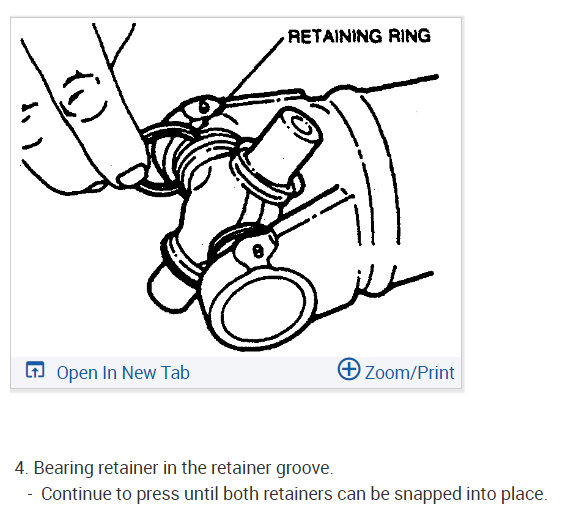 RETAINING RING

Open In New Tab
Zoom/Print

4. Bearing retainer in the retainer groove.
- Continue to press until both retainers can be snapped into place.