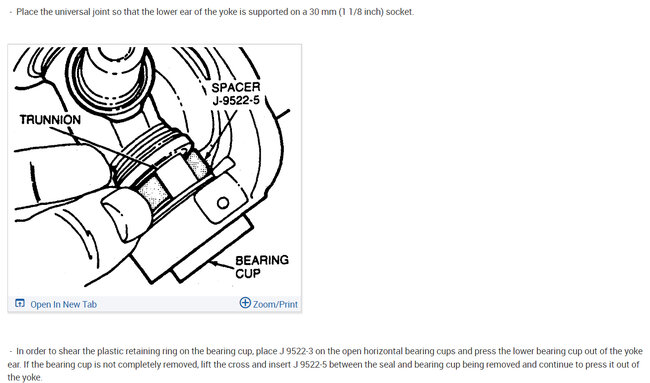 - Place the universal joint so that the lower ear of the yoke is supported on a 30 mm (1 1/8 inch) socket.

SPACER J-9522-5

TRUNNION

BEARING CUP

Open In New Tab

Zoom/Print

- In order to shear the plastic retaining ring on the bearing cup, place J 9522-3 on the open horizontal bearing cups and press the lower bearing cup out of the yoke ear. If the bearing cup is not completely removed, lift the cross and insert J 9522-5 between the seal and bearing cup being removed and continue to press it out of the yoke.