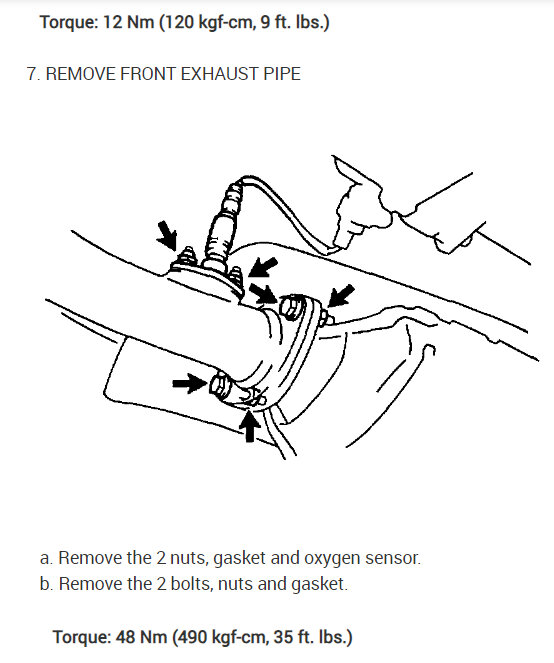 Torque: 12 Nm (120 kgf-cm, 9 ft. lbs.)

7. REMOVE FRONT EXHAUST PIPE

a. Remove the 2 nuts, gasket and oxygen sensor.
b. Remove the 2 bolts, nuts and gasket.

Torque: 48 Nm (490 kgf-cm, 35 ft. lbs.)