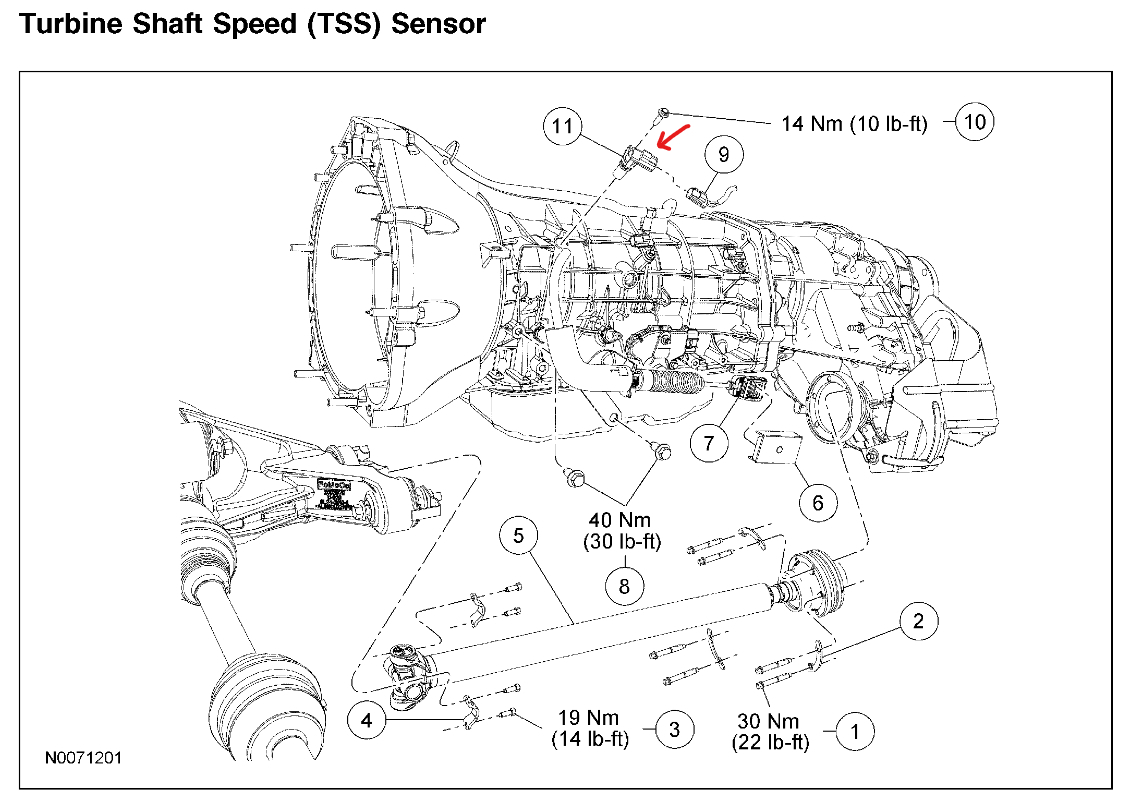 Turbine Shaft Speed (TSS) Sensor

11

14 Nm (10 lb-ft)

10

9

7

6

40 Nm
(30 lb-ft)

8

5

2

4

19 Nm
(14 lb-ft)

3

30 Nm
(22 lb-ft)

1

N0071201