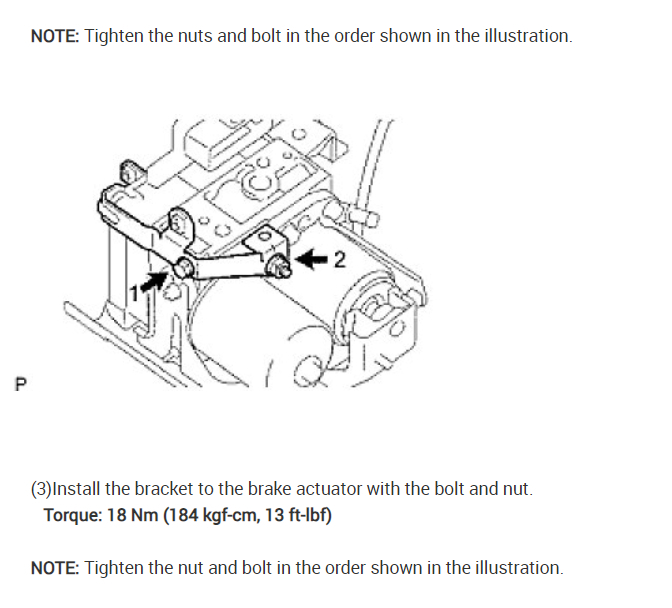 NOTE: Tighten the nuts and bolt in the order shown in the illustration.

2

1

P

(3)Install the bracket to the brake actuator with the bolt and nut.

Torque: 18 Nm (184 kgf-cm, 13 ft-lbf)

NOTE: Tighten the nut and bolt in the order shown in the illustration.