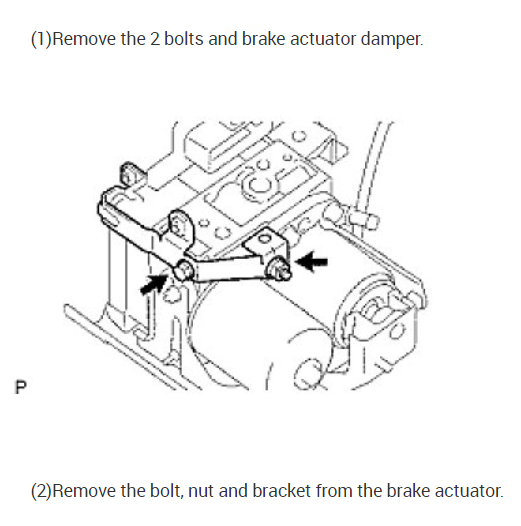 (1)Remove the 2 bolts and brake actuator damper.

P

(2)Remove the bolt, nut and bracket from the brake actuator.