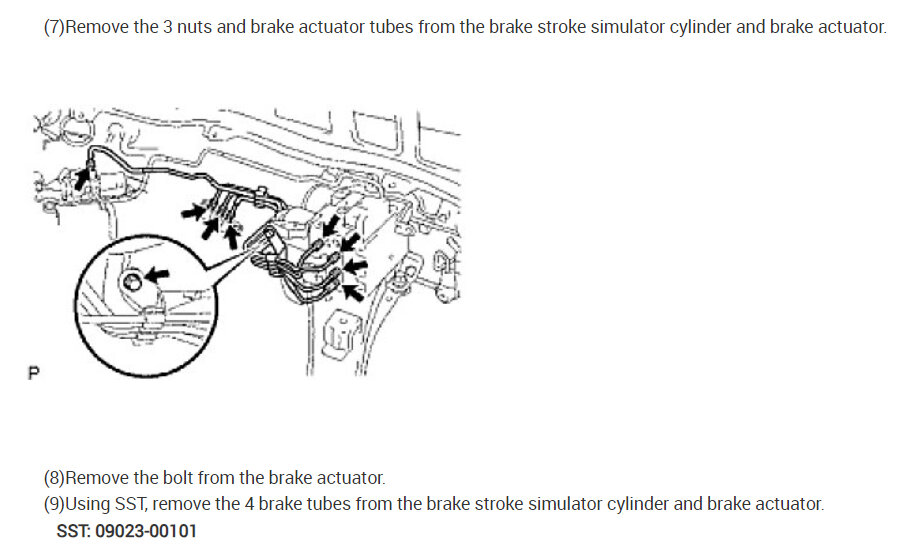 (7)Remove the 3 nuts and brake actuator tubes from the brake stroke simulator cylinder and brake actuator.

P

(8)Remove the bolt from the brake actuator.
(9)Using SST, remove the 4 brake tubes from the brake stroke simulator cylinder and brake actuator.
SST: 09023-00101