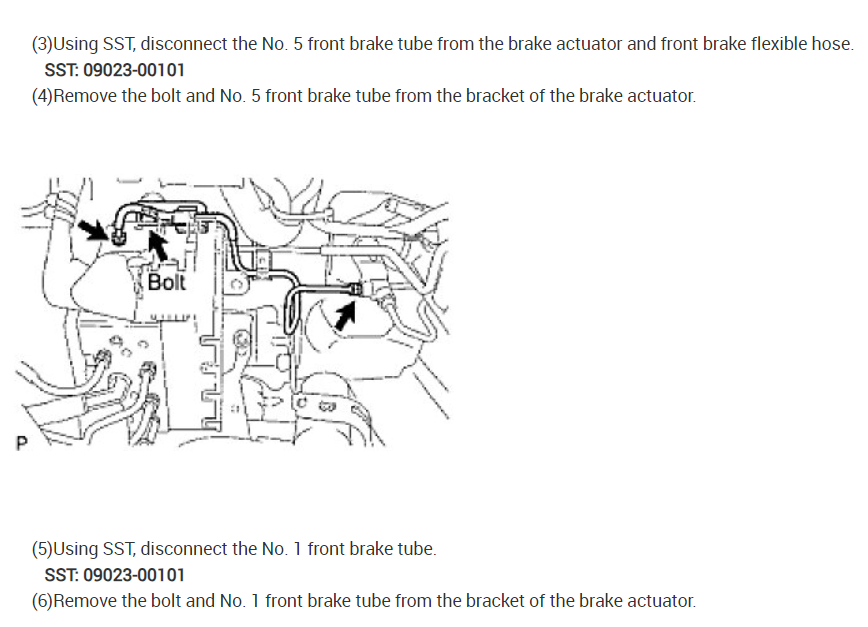 (3)Using SST, disconnect the No. 5 front brake tube from the brake actuator and front brake flexible hose.
SST: 09023-00101
(4)Remove the bolt and No. 5 front brake tube from the bracket of the brake actuator.

Bolt

P

(5)Using SST, disconnect the No. 1 front brake tube.
SST: 09023-00101
(6)Remove the bolt and No. 1 front brake tube from the bracket of the brake actuator.