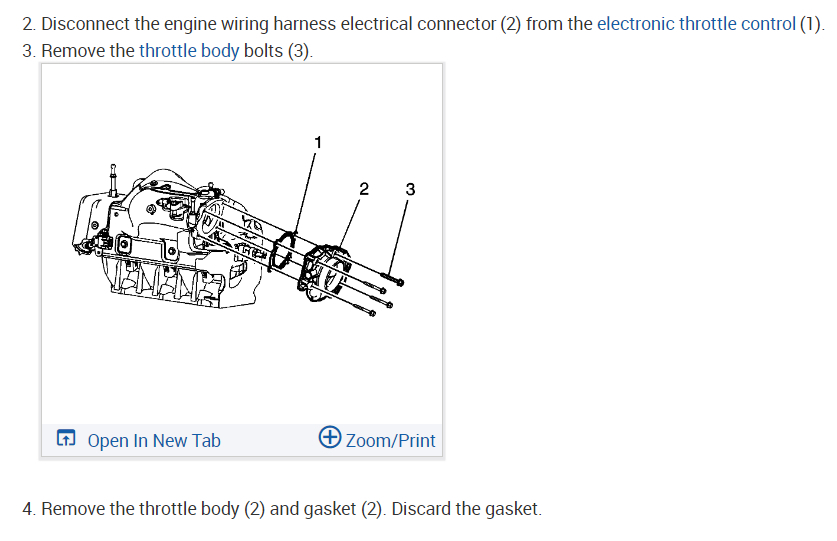 2. Disconnect the engine wiring harness electrical connector (2) from the electronic throttle control (1).
3. Remove the throttle body bolts (3).

1
2
3

Open In New Tab
Zoom/Print

4. Remove the throttle body (2) and gasket (2). Discard the gasket.