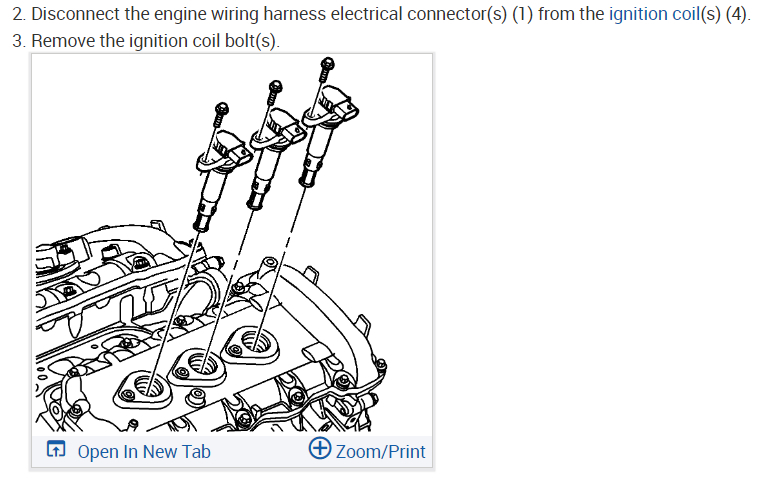 2. Disconnect the engine wiring harness electrical connector(s) (1) from the ignition coil(s) (4).
3. Remove the ignition coil bolt(s).

Open In New Tab

Zoom/Print