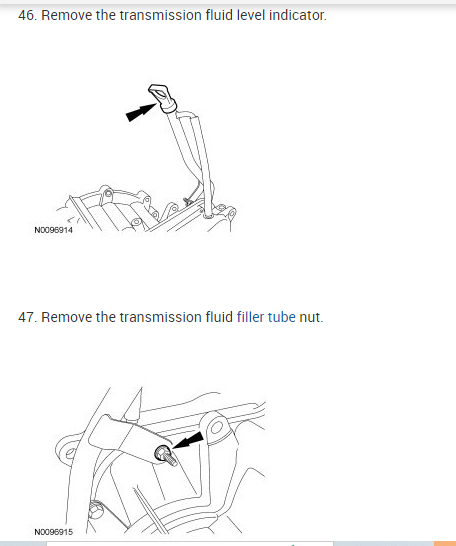 46. Remove the transmission fluid level indicator.

N0096914

47. Remove the transmission fluid filler tube nut.

N0096915