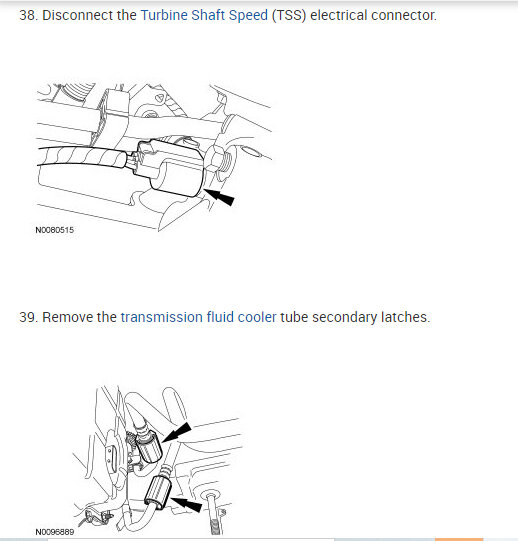 38. Disconnect the Turbine Shaft Speed (TSS) electrical connector.

N0080515

39. Remove the transmission fluid cooler tube secondary latches.

N0096889