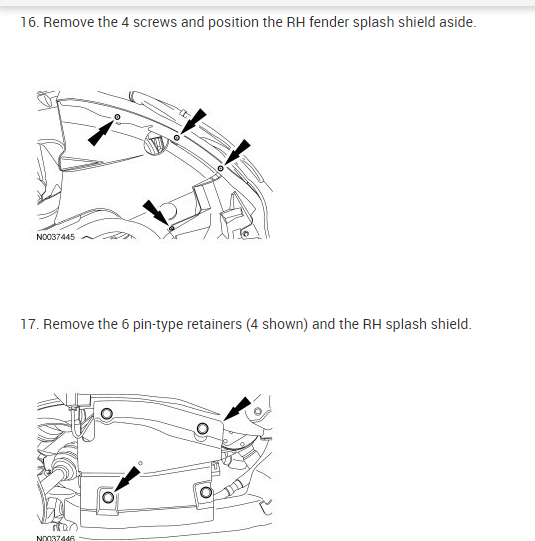 16. Remove the 4 screws and position the RH fender splash shield aside.

N0037445

17. Remove the 6 pin-type retainers (4 shown) and the RH splash shield.

N0037446