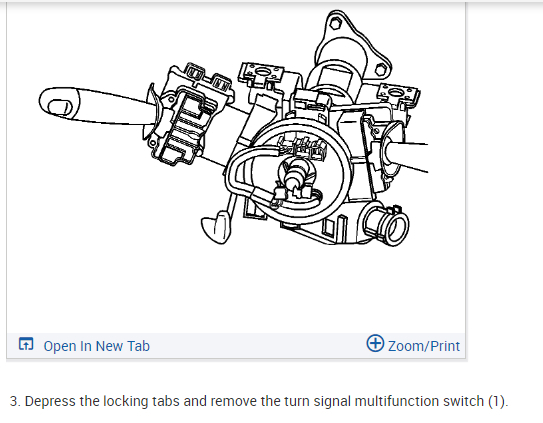 Open In New Tab

Zoom/Print

3. Depress the locking tabs and remove the turn signal multifunction switch (1).